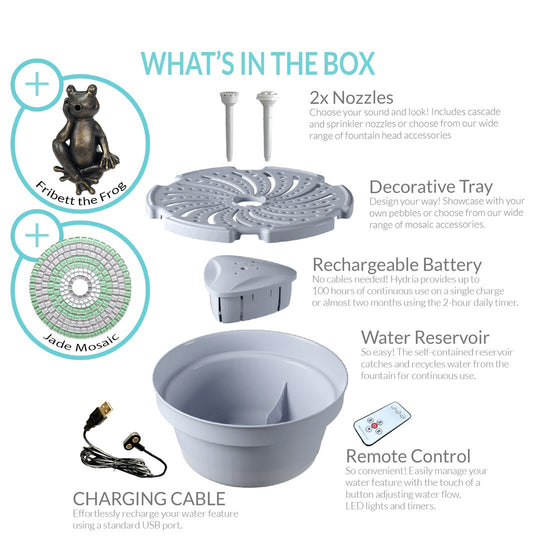 WHAT'S IN THE BOX

+

Fribett the Frog

+

Jade Mosaic

2x Nozzles
Choose your sound and look! Includes cascade and sprinkler nozzles or choose from our wide range of fountain head accessories

Decorative Tray
Design your way! Showcase with your own pebbles or choose from our wide range of mosaic accessories.

Rechargeable Battery
No cables needed! Hydria provides up to 100 hours of continuous use on a single charge or almost two months using the 2-hour daily timer.

Water Reservoir
So easy! The self-contained reservoir catches and recycles water from the fountain for continuous use.

Remote Control
So convenient! Easily manage your water feature with the touch of a button adjusting water flow, LED lights and timers.

CHARGING CABLE
Effortlessly recharge your water feature using a standard USB port.