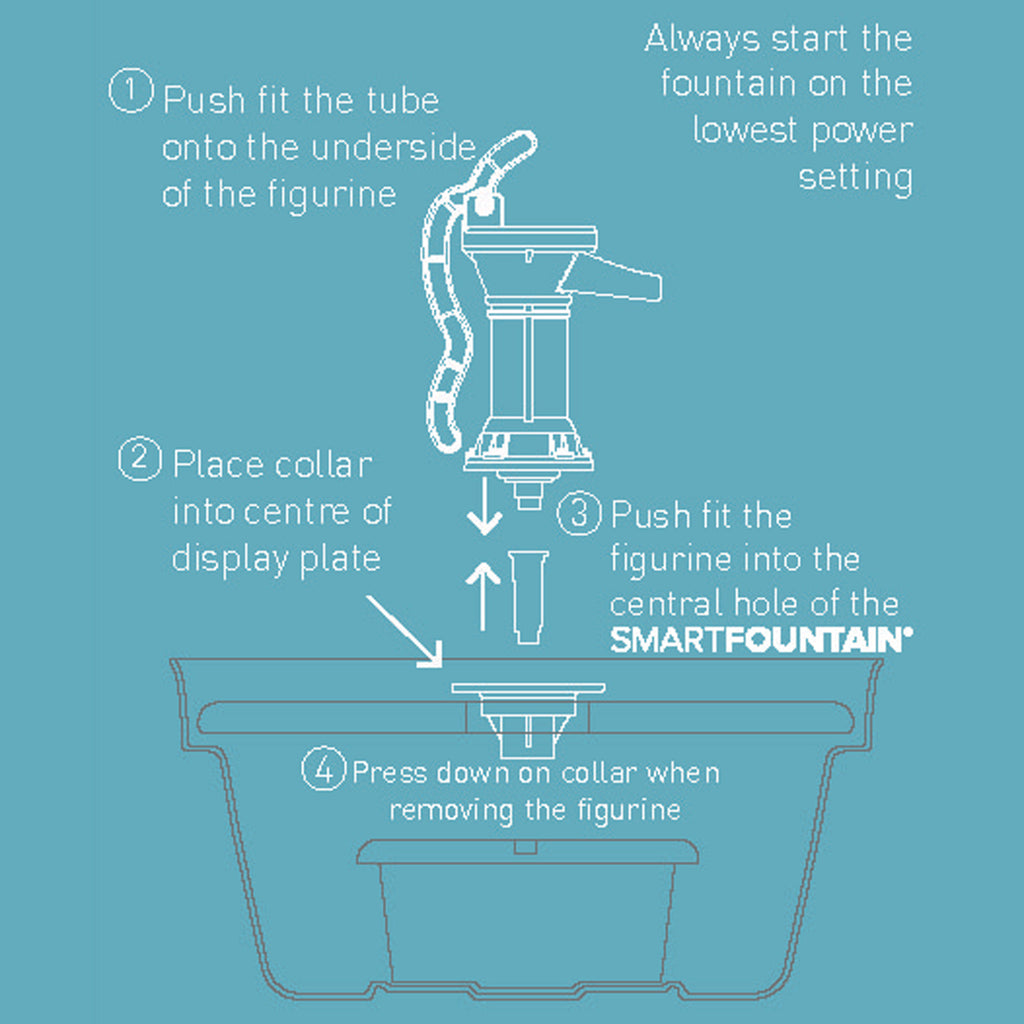 Always start the fountain on the lowest power setting

① Push fit the tube onto the underside of the figurine

② Place collar into centre of display plate

③ Push fit the figurine into the central hole of the SMARTFOUNTAIN®

④ Press down on collar when removing the figurine