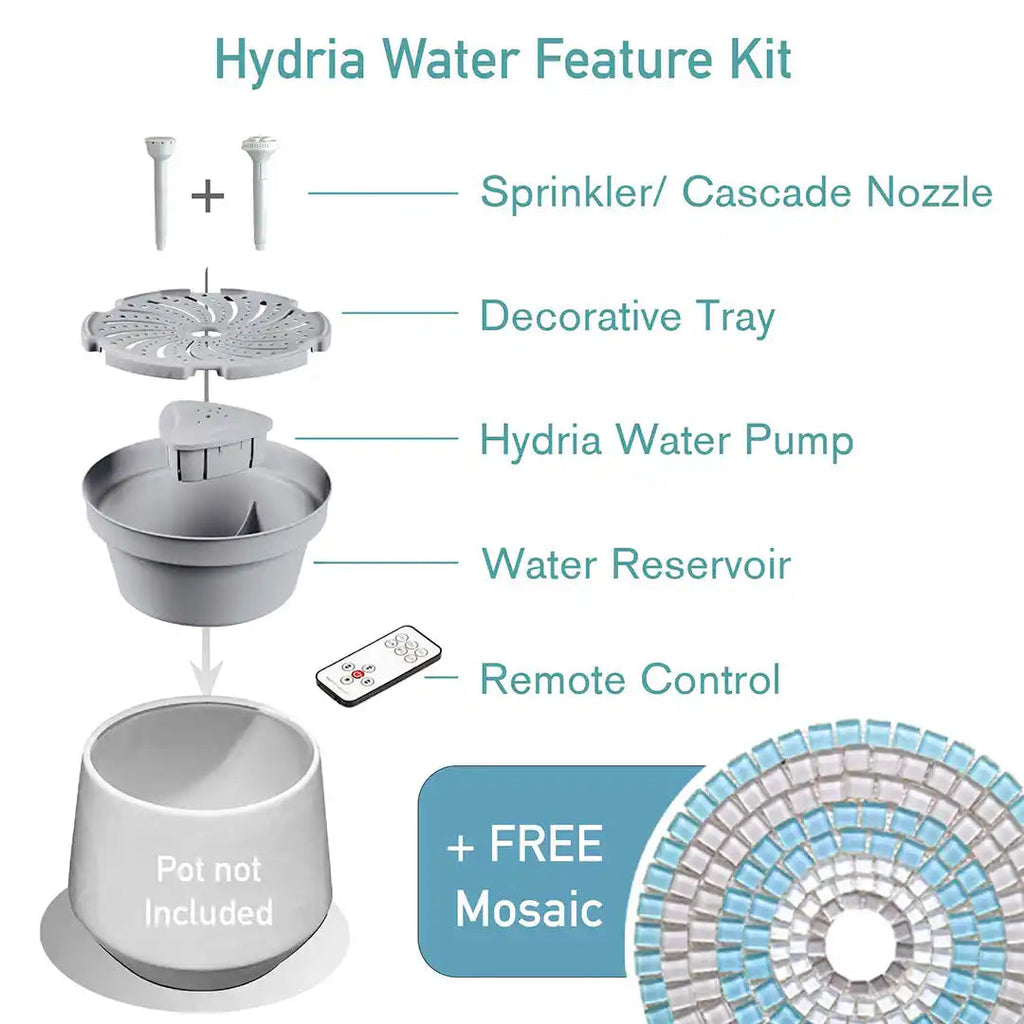 Hydria Water Feature Kit

+

Sprinkler/ Cascade Nozzle

Decorative Tray

Hydria Water Pump

Water Reservoir

Remote Control

Pot not Included

+ FREE Mosaic